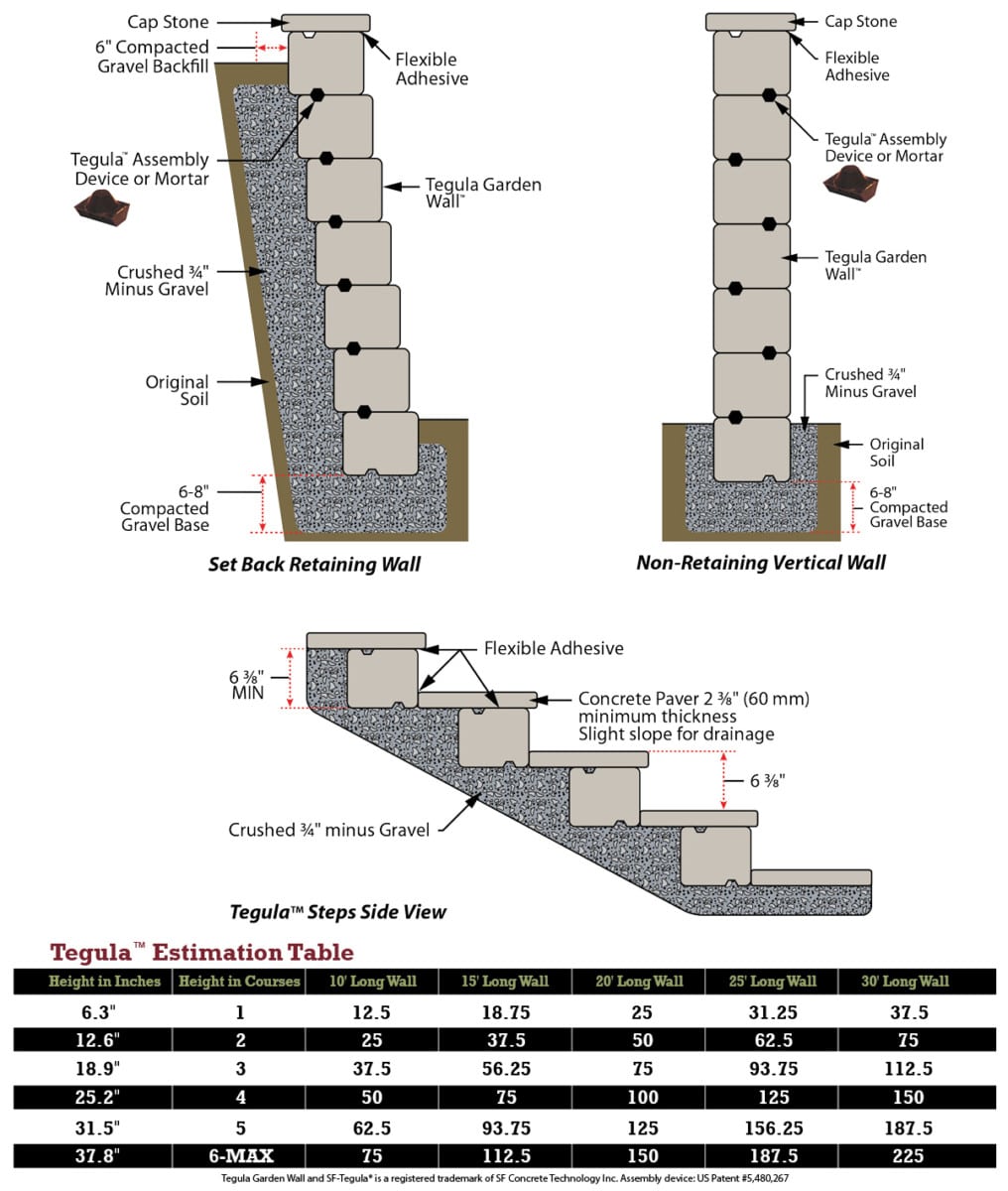 Cap Stone
6" Compacted Gravel Backfill
Flexible Adhesive
Tegula™ Assembly Device or Mortar
Tegula Garden Wall™
Crushed ¾" Minus Gravel
Original Soil
6-8" Compacted Gravel Base

Set Back Retaining Wall

Cap Stone
Flexible Adhesive
Tegula™ Assembly Device or Mortar
Tegula Garden Wall™
Crushed ¾" Minus Gravel
Original Soil
6-8" Compacted Gravel Base

Non-Retaining Vertical Wall

6 ⅜" MIN
Flexible Adhesive
Concrete Paver 2 ⅜" (60 mm) minimum thickness
Slight slope for drainage
6 ⅜"
Crushed ¾" minus Gravel

Tegula™ Steps Side View

Tegula™ Estimation Table

| Height in Inches | Height in Courses | 10' Long Wall | 15' Long Wall | 20' Long Wall | 25' Long Wall | 30' Long Wall |
|---|---|---|---|---|---|---|
| 6.3" | 1 | 12.5 | 18.75 | 25 | 31.25 | 37.5 |
| 12.6" | 2 | 25 | 37.5 | 50 | 62.5 | 75 |
| 18.9" | 3 | 37.5 | 56.25 | 75 | 93.75 | 112.5 |
| 25.2" | 4 | 50 | 75 | 100 | 125 | 150 |
| 31.5" | 5 | 62.5 | 93.75 | 125 | 156.25 | 187.5 |
| 37.8" | 6-MAX | 75 | 112.5 | 150 | 187.5 | 225 |

Tegula Garden Wall and SF-Tegula® is a registered trademark of SF Concrete Technology Inc. Assembly device: US Patent #5,480,267